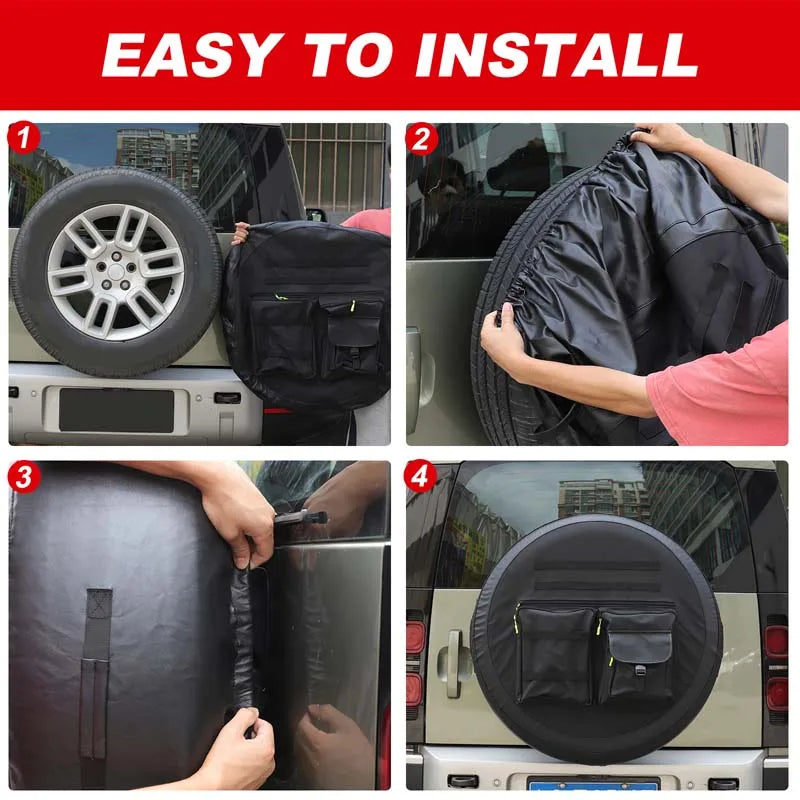 EASY TO INSTALL

1

2

3

4