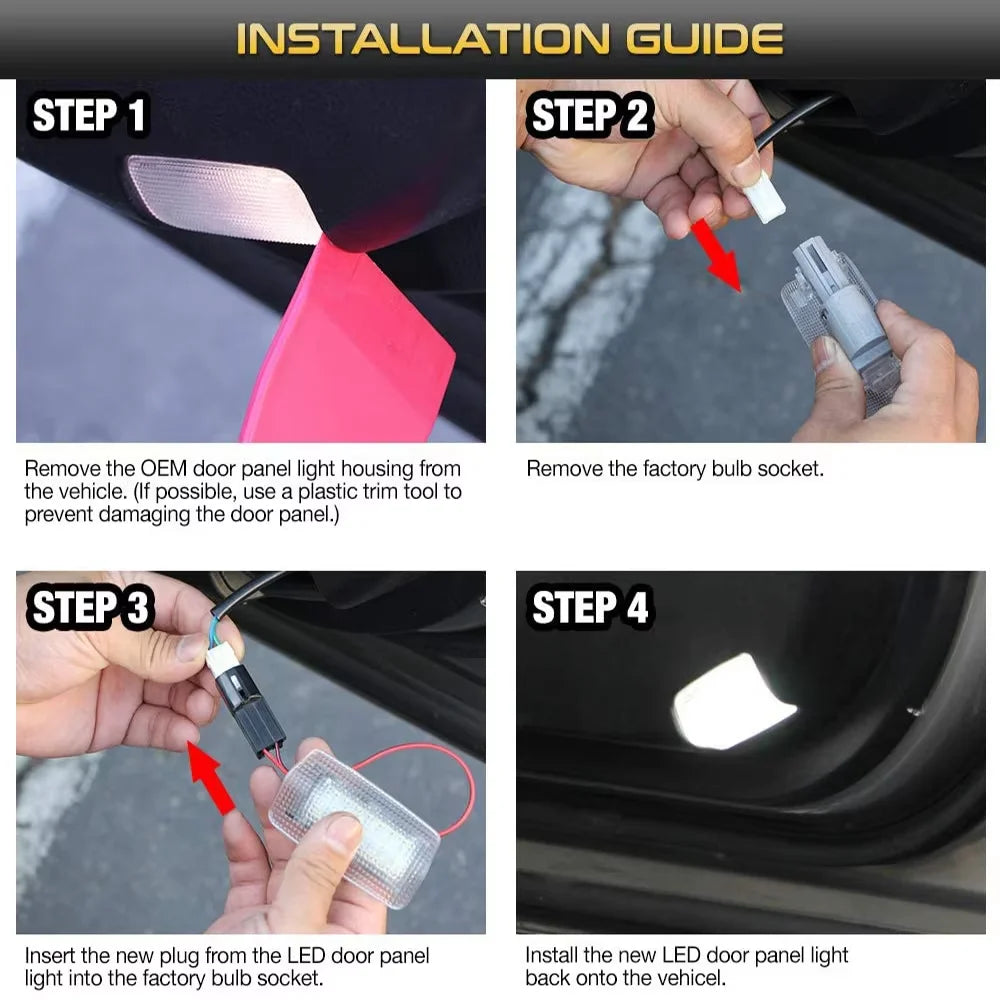 INSTALLATION GUIDE

STEP 1

Remove the OEM door panel light housing from the vehicle. (If possible, use a plastic trim tool to prevent damaging the door panel.)

STEP 2

Remove the factory bulb socket.

STEP 3

Insert the new plug from the LED door panel light into the factory bulb socket.

STEP 4

Install the new LED door panel light back onto the vehicel.