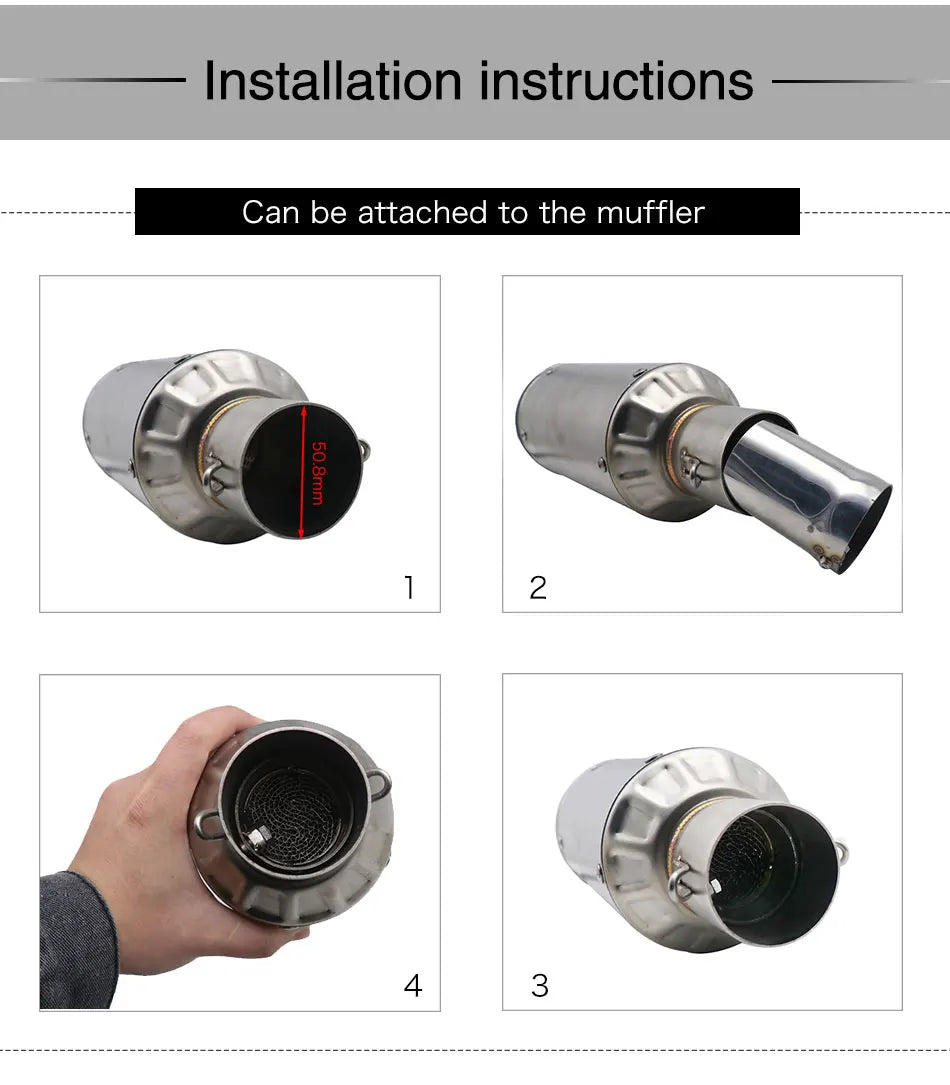 Installation instructions

Can be attached to the muffler

50.8mm

1

2

4

3