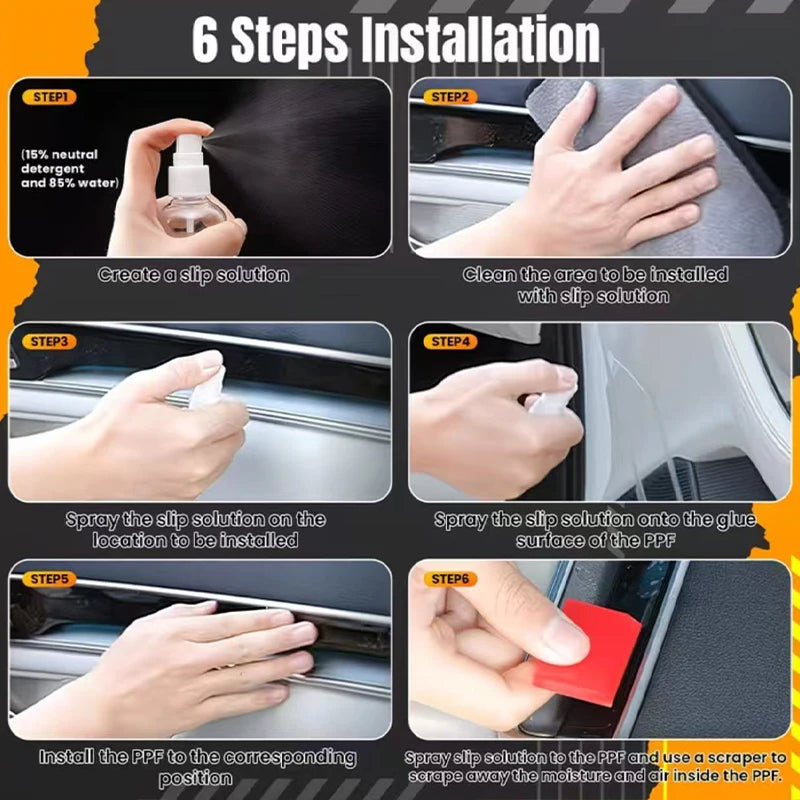 6 Steps Installation

STEP1

(15% neutral detergent and 85% water)

Create a slip solution

STEP2

Clean the area to be installed with slip solution

STEP3

Spray the slip solution on the location to be installed

STEP4

Spray the slip solution onto the glue surface of the PPF

STEP5

Install the PPF to the corresponding position

STEP6

Spray slip solution to the PPF and use a scraper to scrape away the moisture and air inside the PPF.