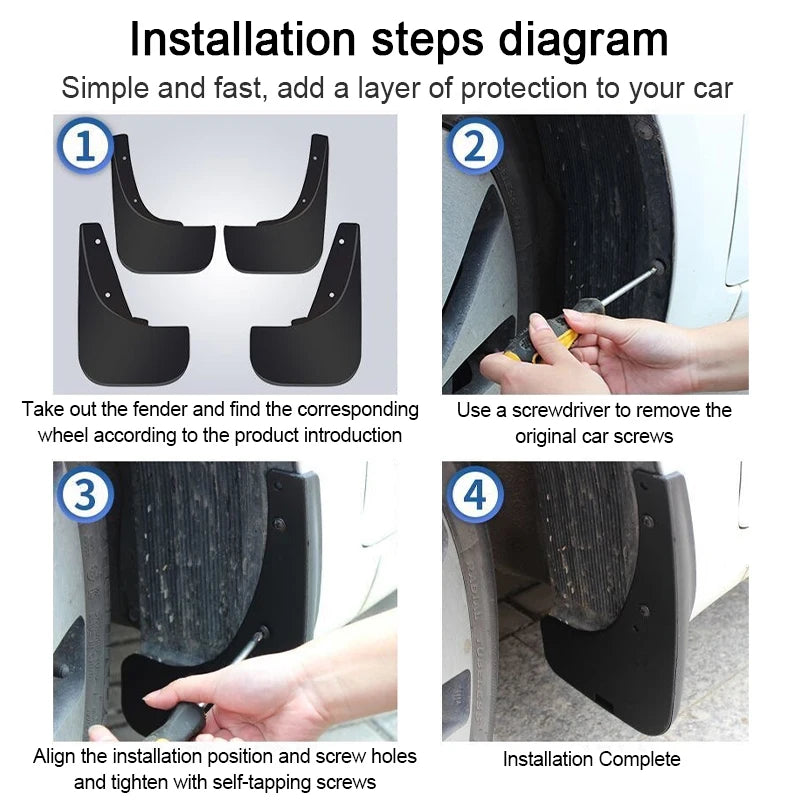 Installation steps diagram
Simple and fast, add a layer of protection to your car

1
Take out the fender and find the corresponding wheel according to the product introduction

2
Use a screwdriver to remove the original car screws

3
Align the installation position and screw holes and tighten with self-tapping screws

4
Installation Complete